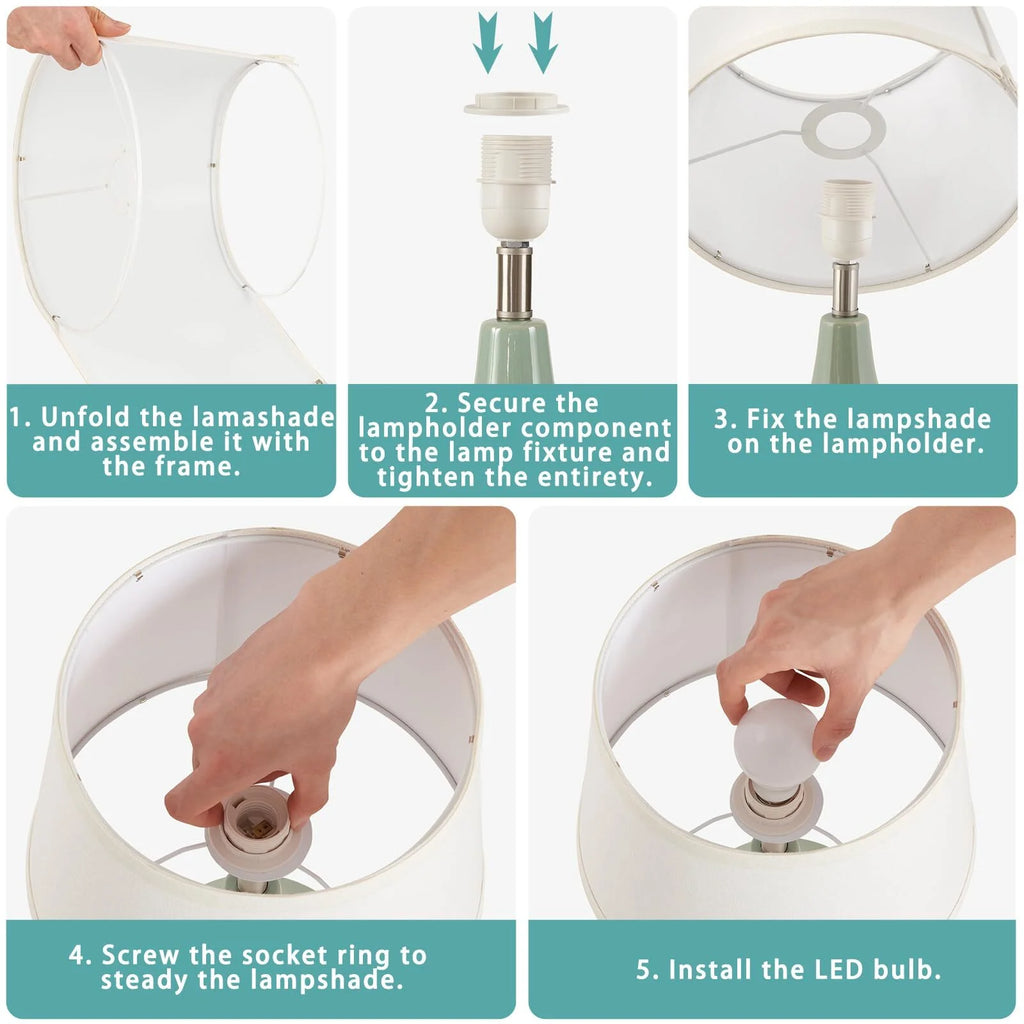 1. Unfold the lamashade and assemble it with the frame.

2. Secure the lampholder component to the lamp fixture and tighten the entirety.

3. Fix the lampshade on the lampholder.

4. Screw the socket ring to steady the lampshade.

5. Install the LED bulb.